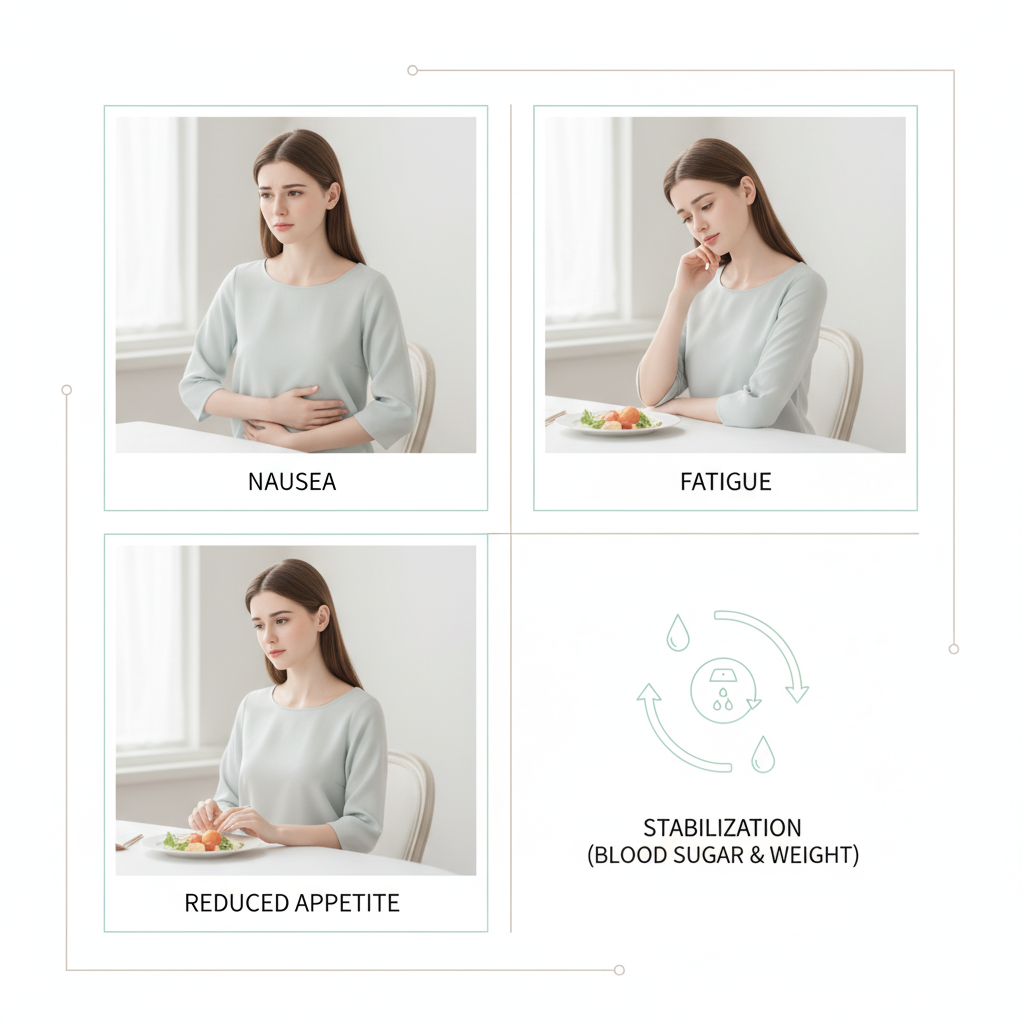 NAUSEA

FATIGUE

REDUCED APPETITE

STABILIZATION
(BLOOD SUGAR & WEIGHT)