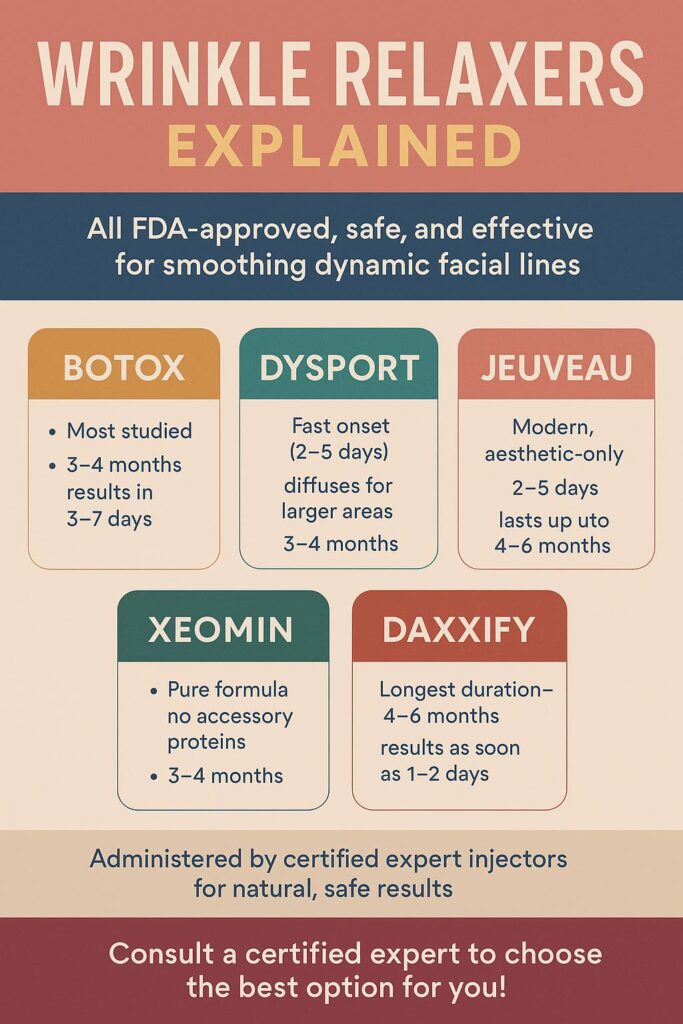 WRINKLE RELAXERS
EXPLAINED

All FDA-approved, safe, and effective for smoothing dynamic facial lines

BOTOX

• Most studied
• 3–4 months results in 3–7 days

DYSPORT

Fast onset (2–5 days)
diffuses for larger areas
3–4 months

JEUVEAU

Modern, aesthetic-only
2–5 days
lasts up uto 4–6 months

XEOMIN

• Pure formula no accessory proteins
• 3–4 months

DAXXIFY

Longest duration– 4–6 months
results as soon as 1–2 days

Administered by certified expert injectors for natural, safe results

Consult a certified expert to choose the best option for you!